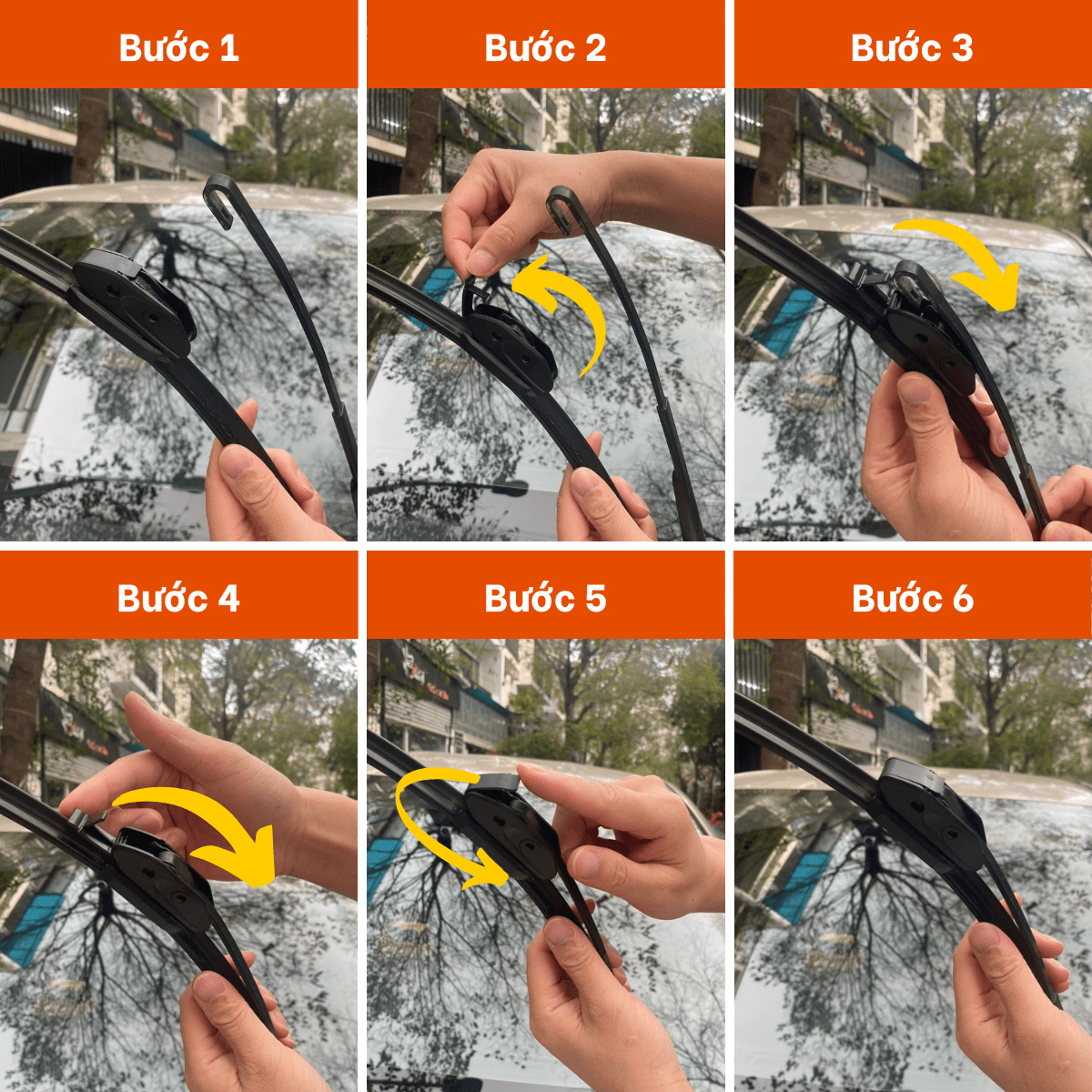 Bước 1

Bước 2

Bước 3

Bước 4

Bước 5

Bước 6